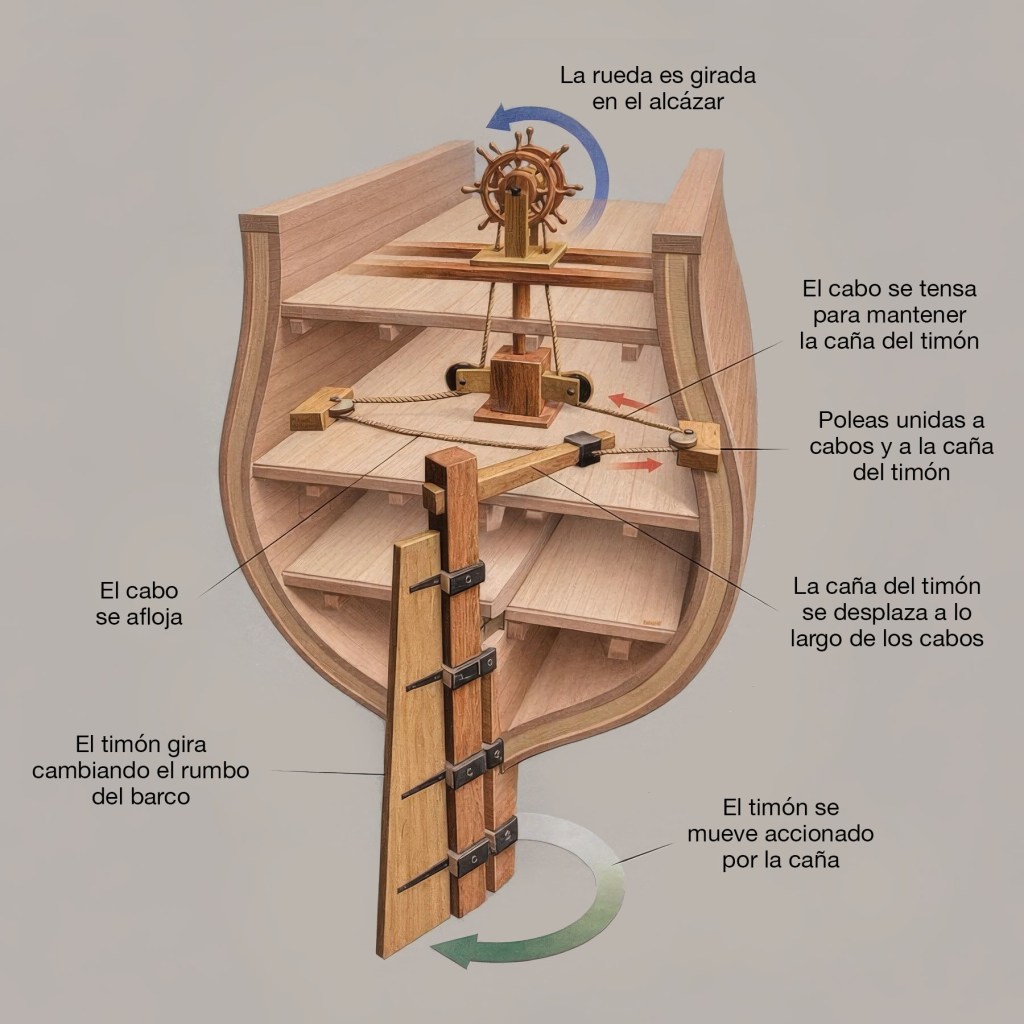 La rueda es girada en el alcázar

El cabo se tensa para mantener la caña del timón

Poleas unidas a cabos y a la caña del timón

El cabo se afloja

La caña del timón se desplaza a lo largo de los cabos

El timón gira cambiando el rumbo del barco

El timón se mueve accionado por la caña